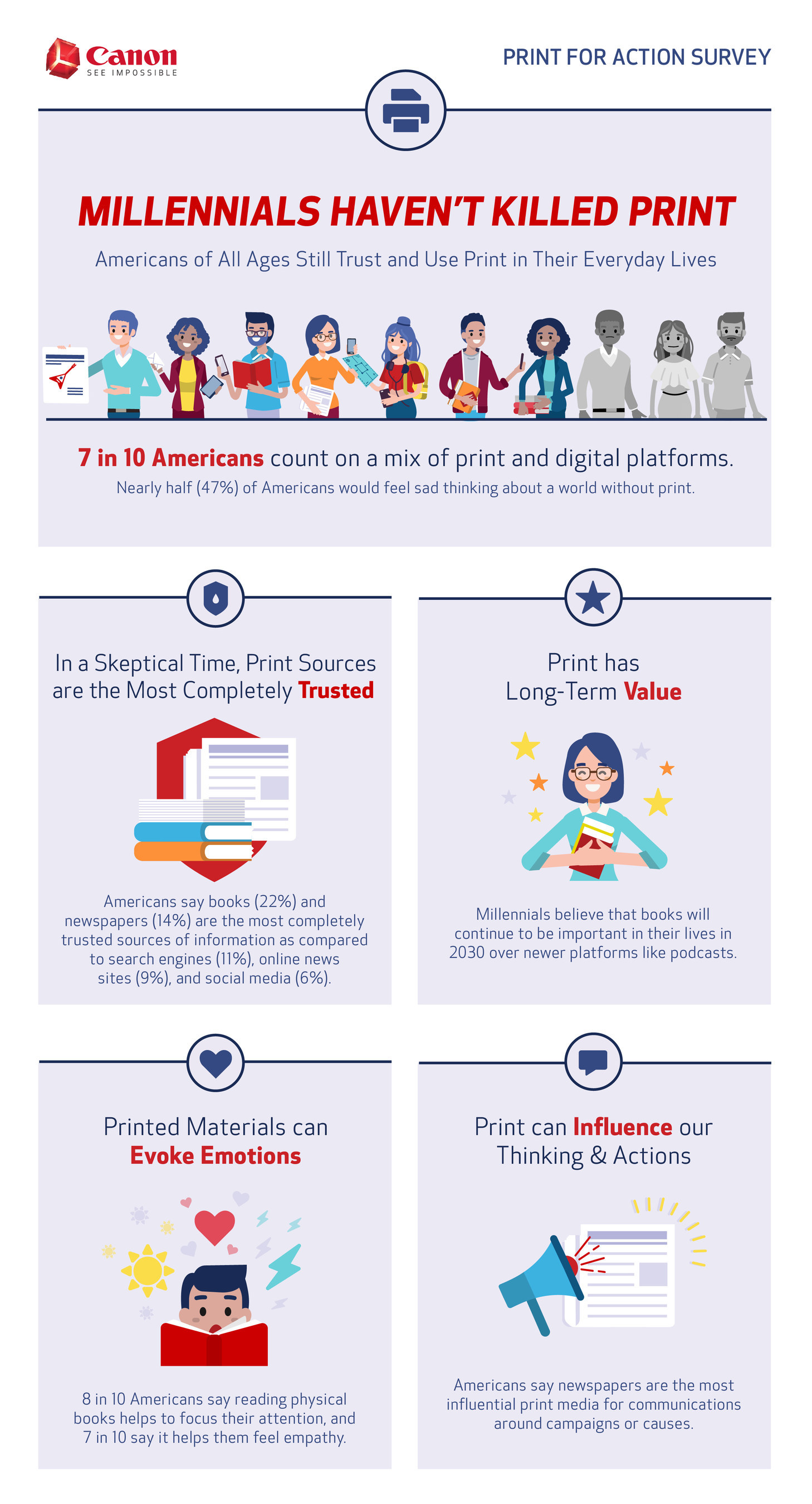 Canon
SEE IMPOSSIBLE

PRINT FOR ACTION SURVEY

MILLENNIALS HAVEN'T KILLED PRINT

Americans of All Ages Still Trust and Use Print in Their Everyday Lives

7 in 10 Americans count on a mix of print and digital platforms.

Nearly half (47%) of Americans would feel sad thinking about a world without print.

In a Skeptical Time, Print Sources are the Most Completely Trusted

Americans say books (22%) and newspapers (14%) are the most completely trusted sources of information as compared to search engines (11%), online news sites (9%), and social media (6%).

Print has Long-Term Value

Millennials believe that books will continue to be important in their lives in 2030 over newer platforms like podcasts.

Printed Materials can Evoke Emotions

8 in 10 Americans say reading physical books helps to focus their attention, and 7 in 10 say it helps them feel empathy.

Print can Influence our Thinking & Actions

Americans say newspapers are the most influential print media for communications around campaigns or causes.